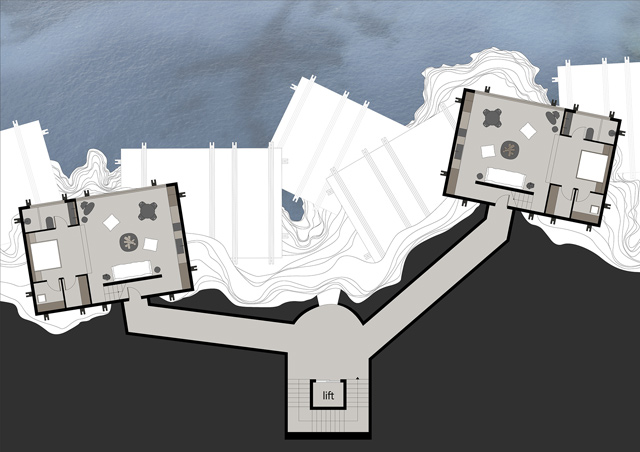 lift