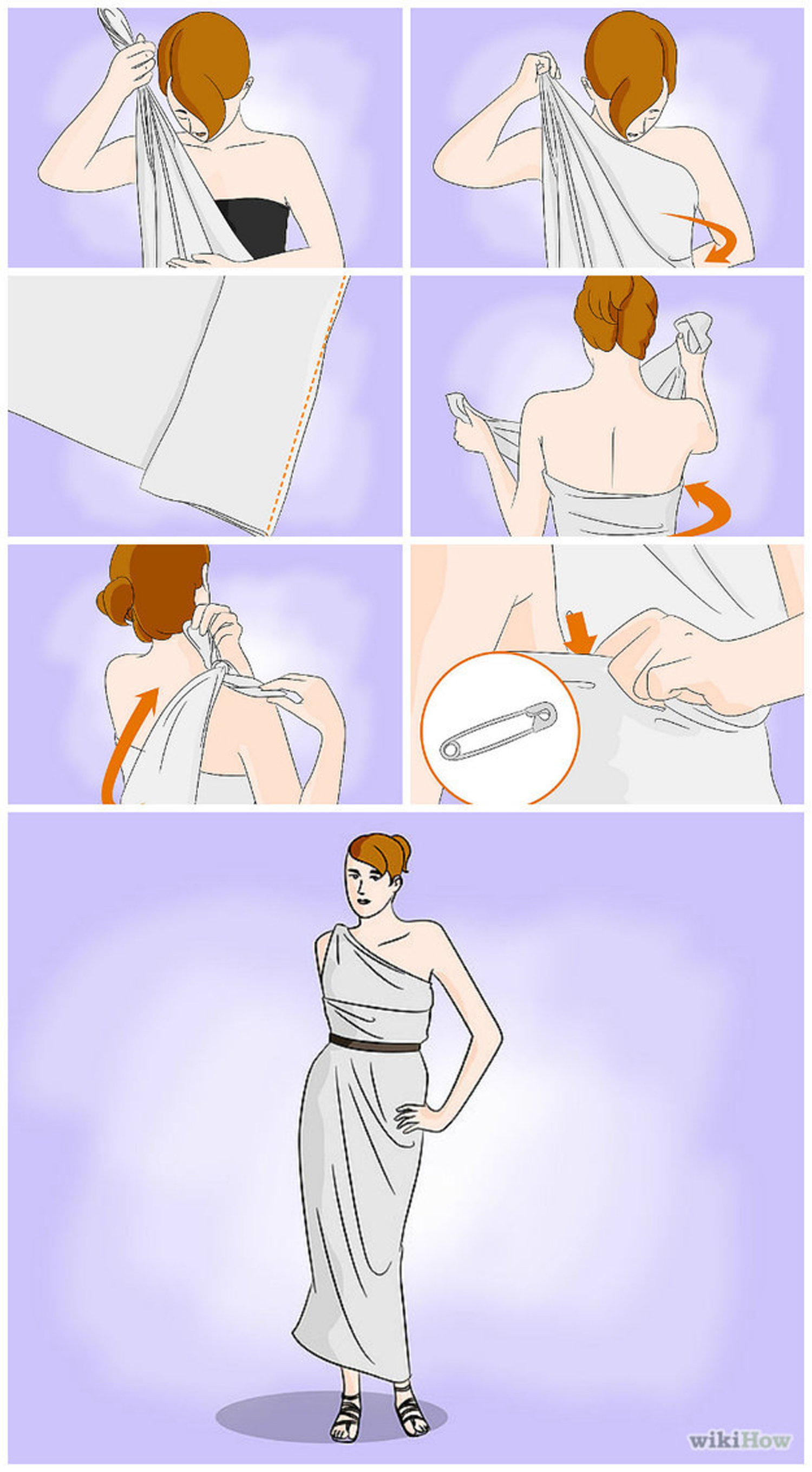 wikiHow