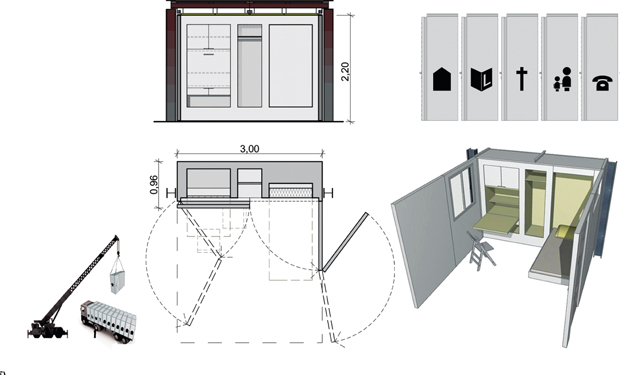 2,20

L

3,00

0,96