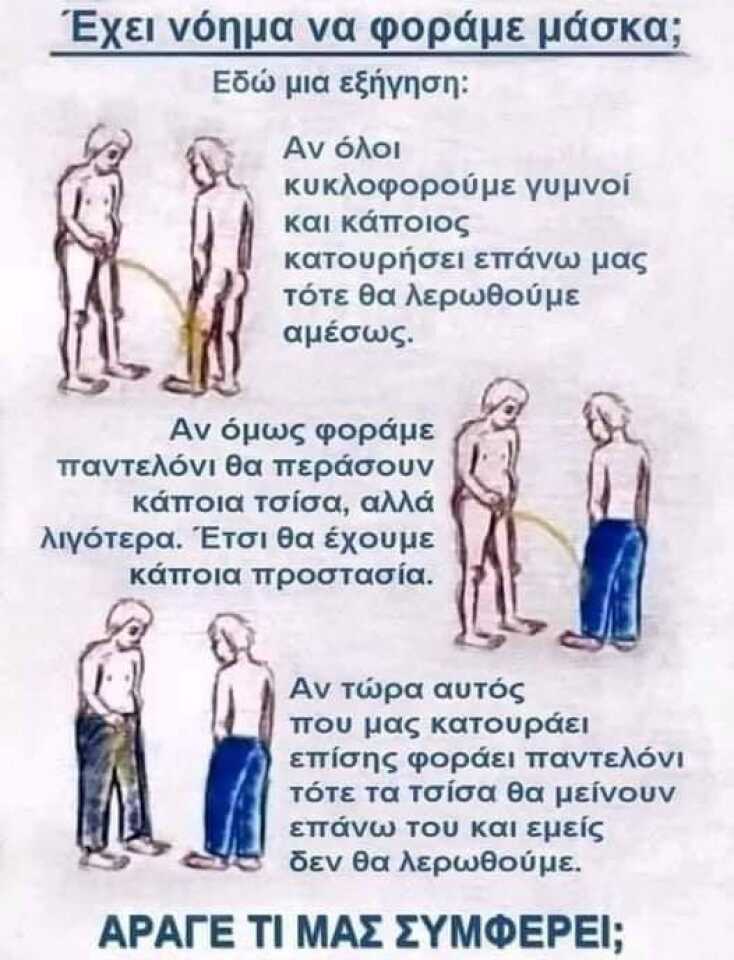 Έχει νόημα να φοράμε μάσκα;

Εδώ μια εξήγηση:

Αν όλοι κυκλοφορούμε γυμνοί και κάποιος κατουρήσει επάνω μας τότε θα λερωθούμε αμέσως.

Αν όμως φοράμε παντελόνι θα περάσουν κάποια τσίσα, αλλά λιγότερα. Έτσι θα έχουμε κάποια προστασία.

Αν τώρα αυτός που μας κατουράει επίσης φοράει παντελόνι τότε τα τσίσα θα μείνουν επάνω του και εμείς δεν θα λερωθούμε.

ΑΡΑΓΕ ΤΙ ΜΑΣ ΣΥΜΦΕΡΕΙ;