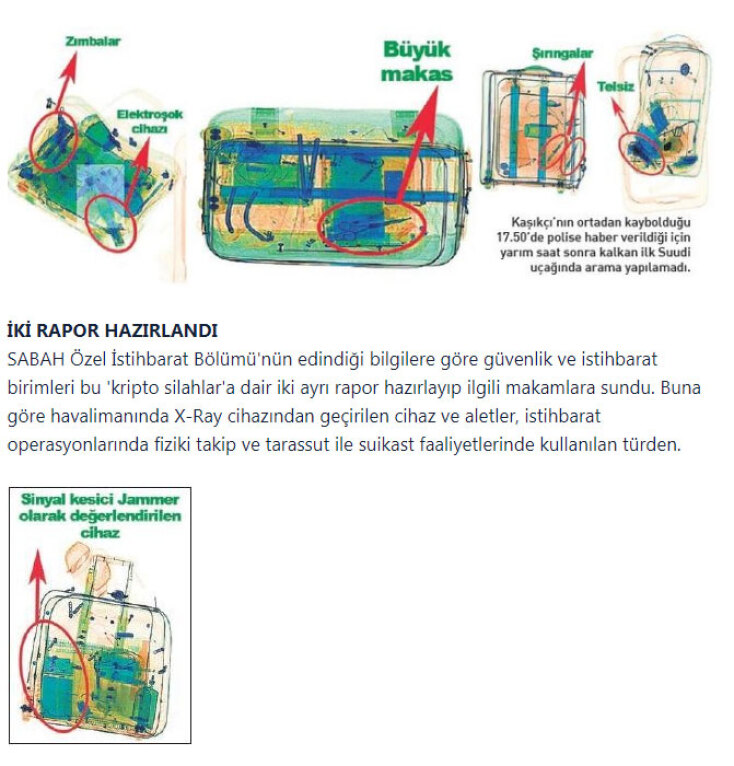 Zımbalar

Elektroşok cihazı

Büyük makas

Şırıngalar

Telsiz

Kaşıkçı'nın ortadan kaybolduğu 17.50'de polise haber verildiği için yarım saat sonra kalkan ilk Suudi uçağında arama yapılamadı.

İKİ RAPOR HAZIRLANDI

SABAH Özel İstihbarat Bölümü'nün edindiği bilgilere göre güvenlik ve istihbarat birimleri bu 'kripto silahlar'a dair iki ayrı rapor hazırlayıp ilgili makamlara sundu. Buna göre havalimanında X-Ray cihazından geçirilen cihaz ve aletler, istihbarat operasyonlarında fiziki takip ve tarassut ile suikast faaliyetlerinde kullanılan türden.

Sinyal kesici Jammer olarak değerlendirilen cihaz