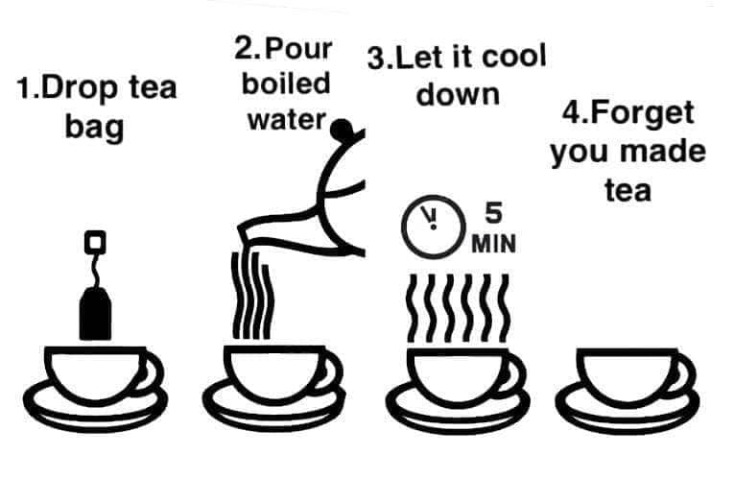 1.Drop tea bag

2.Pour boiled water

3.Let it cool down

5 MIN

4.Forget you made tea