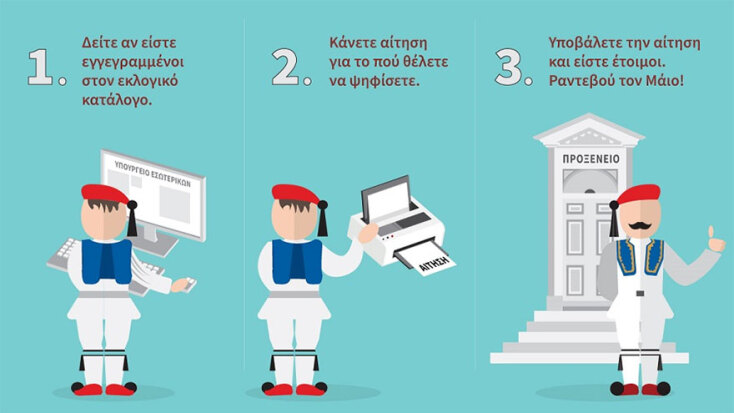 1. Δείτε αν είστε εγγεγραμμένοι στον εκλογικό κατάλογο.

ΥΠΟΥΡΓΕΙΟ ΕΣΩΤΕΡΙΚΩΝ

2. Κάνετε αίτηση για το πού θέλετε να ψηφίσετε.

ΑΙΤΗΣΗ

3. Υποβάλετε την αίτηση και είστε έτοιμοι. Ραντεβού τον Μάιο!

ΠΡΟΞΕΝΕΙΟ