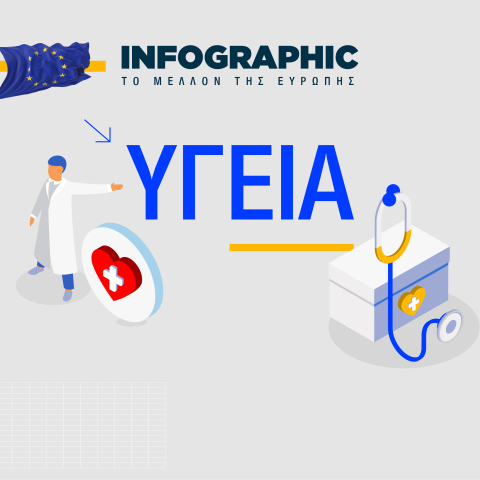 INFOGRAPHIC
ΤΟ ΜΕΛΛΟΝ ΤΗΣ ΕΥΡΩΠΗΣ

ΥΓΕΙΑ