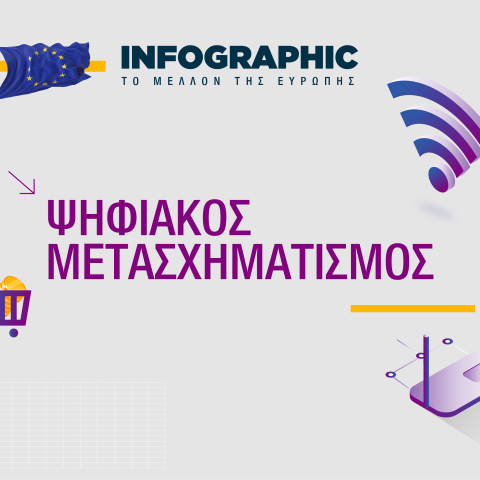 INFOGRAPHIC
ΤΟ ΜΕΛΛΟΝ ΤΗΣ ΕΥΡΩΠΗΣ

ΨΗΦΙΑΚΟΣ ΜΕΤΑΣΧΗΜΑΤΙΣΜΟΣ