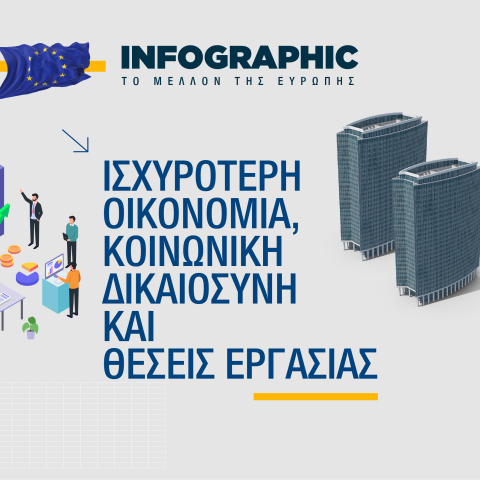 INFOGRAPHIC
ΤΟ ΜΕΛΛΟΝ ΤΗΣ ΕΥΡΩΠΗΣ

ΙΣΧΥΡΟΤΕΡΗ ΟΙΚΟΝΟΜΙΑ, ΚΟΙΝΩΝΙΚΗ ΔΙΚΑΙΟΣΥΝΗ ΚΑΙ ΘΕΣΕΙΣ ΕΡΓΑΣΙΑΣ