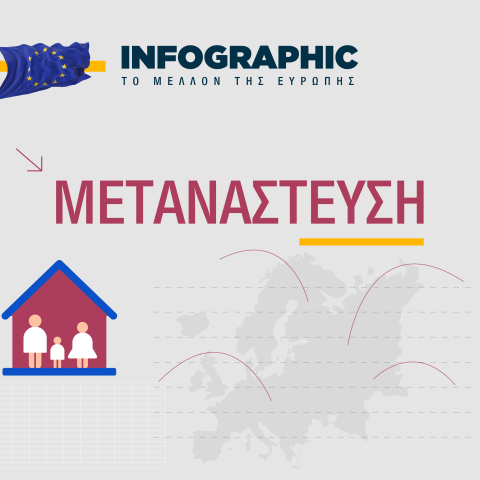 INFOGRAPHIC
ΤΟ ΜΕΛΛΟΝ ΤΗΣ ΕΥΡΩΠΗΣ

ΜΕΤΑΝΑΣΤΕΥΣΗ