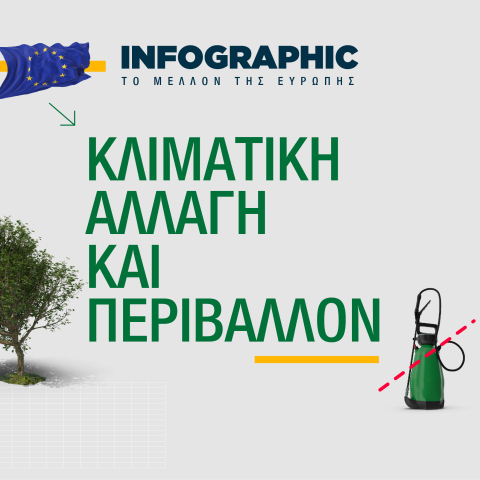 INFOGRAPHIC
ΤΟ ΜΕΛΛΟΝ ΤΗΣ ΕΥΡΩΠΗΣ

ΚΛΙΜΑΤΙΚΗ ΑΛΛΑΓΗ ΚΑΙ ΠΕΡΙΒΑΛΛΟΝ