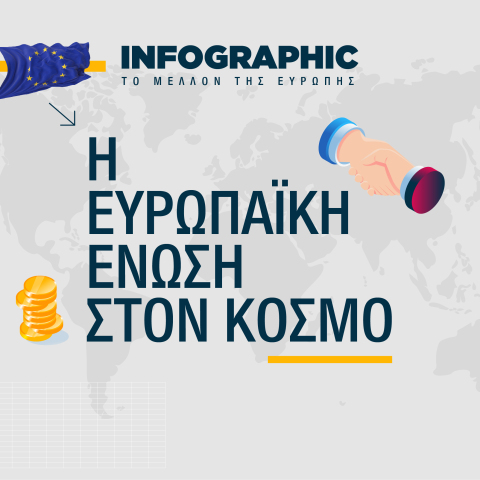 INFOGRAPHIC
ΤΟ ΜΕΛΛΟΝ ΤΗΣ ΕΥΡΩΠΗΣ

Η ΕΥΡΩΠΑΪΚΗ ΕΝΩΣΗ ΣΤΟΝ ΚΟΣΜΟ