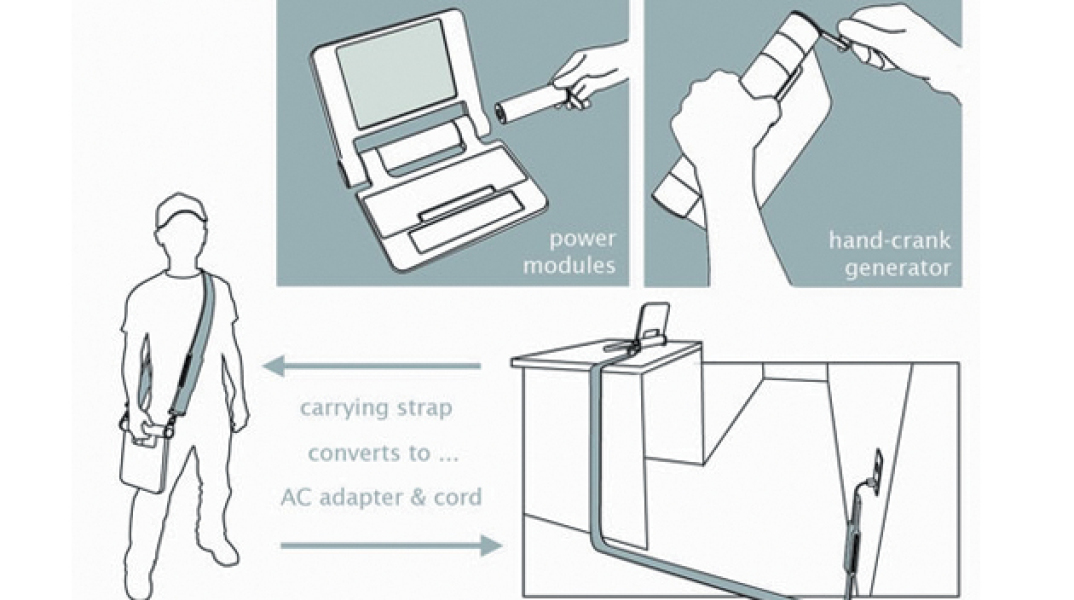 power modules

hand-crank generator

carrying strap

converts to ...

AC adapter & cord